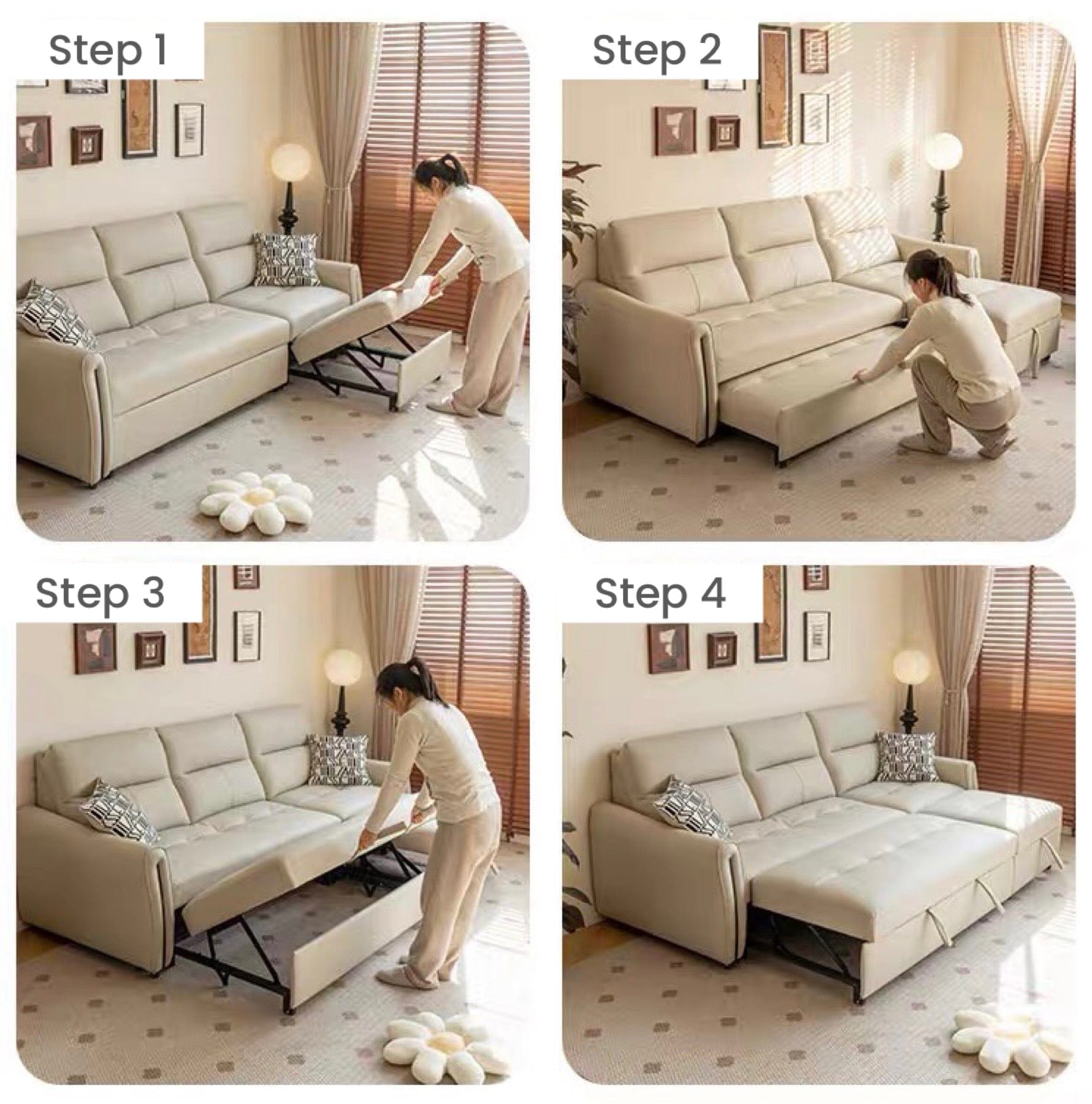 Step 1

Step 2

Step 3

Step 4